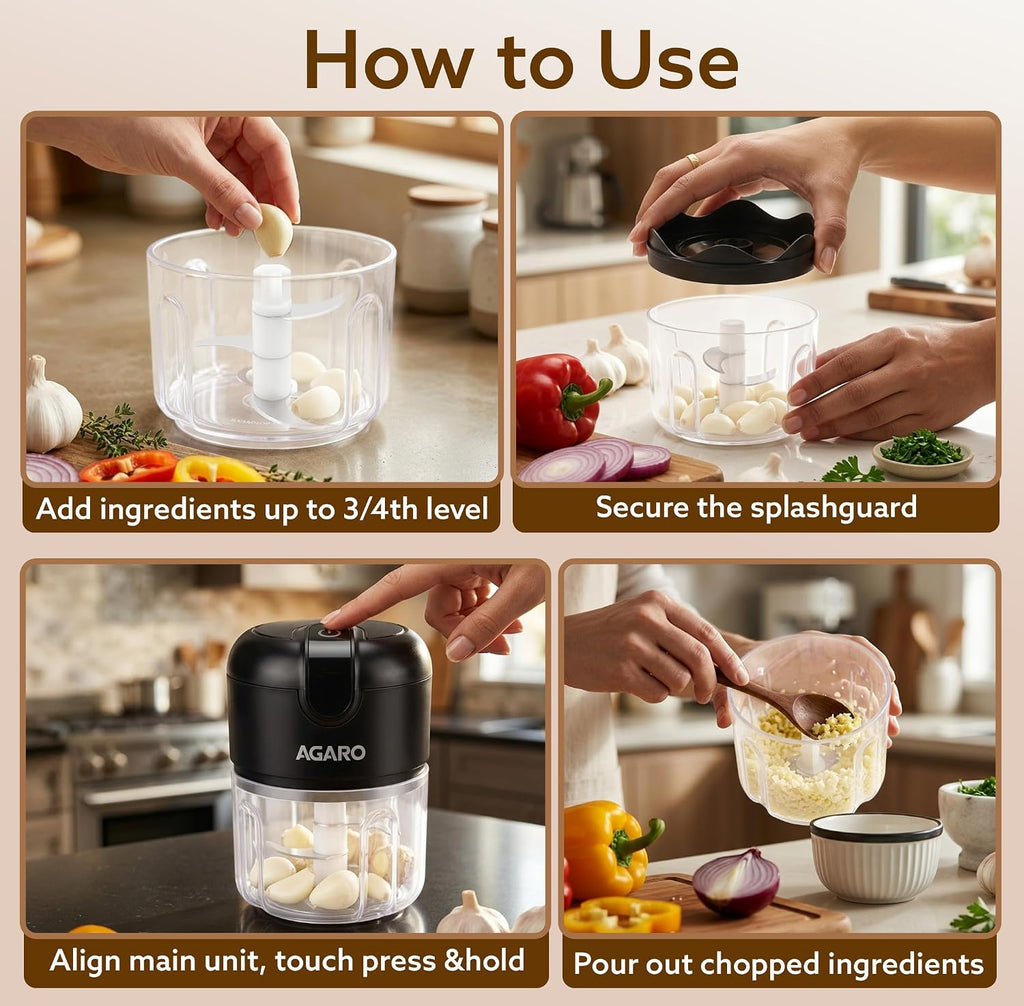 How to Use

Add ingredients up to 3/4th level

Secure the splashguard

AGARO

Align main unit, touch press &hold

Pour out chopped ingredients